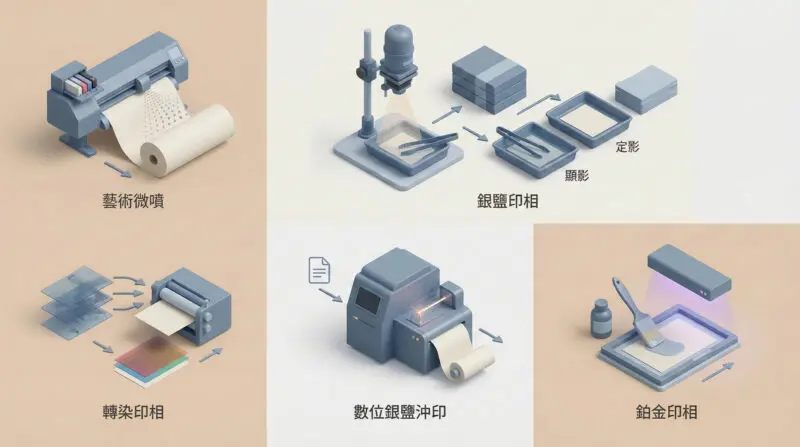 藝術微噴

定影

顯影

銀鹽印相

轉染印相

數位銀鹽沖印

鉑金印相